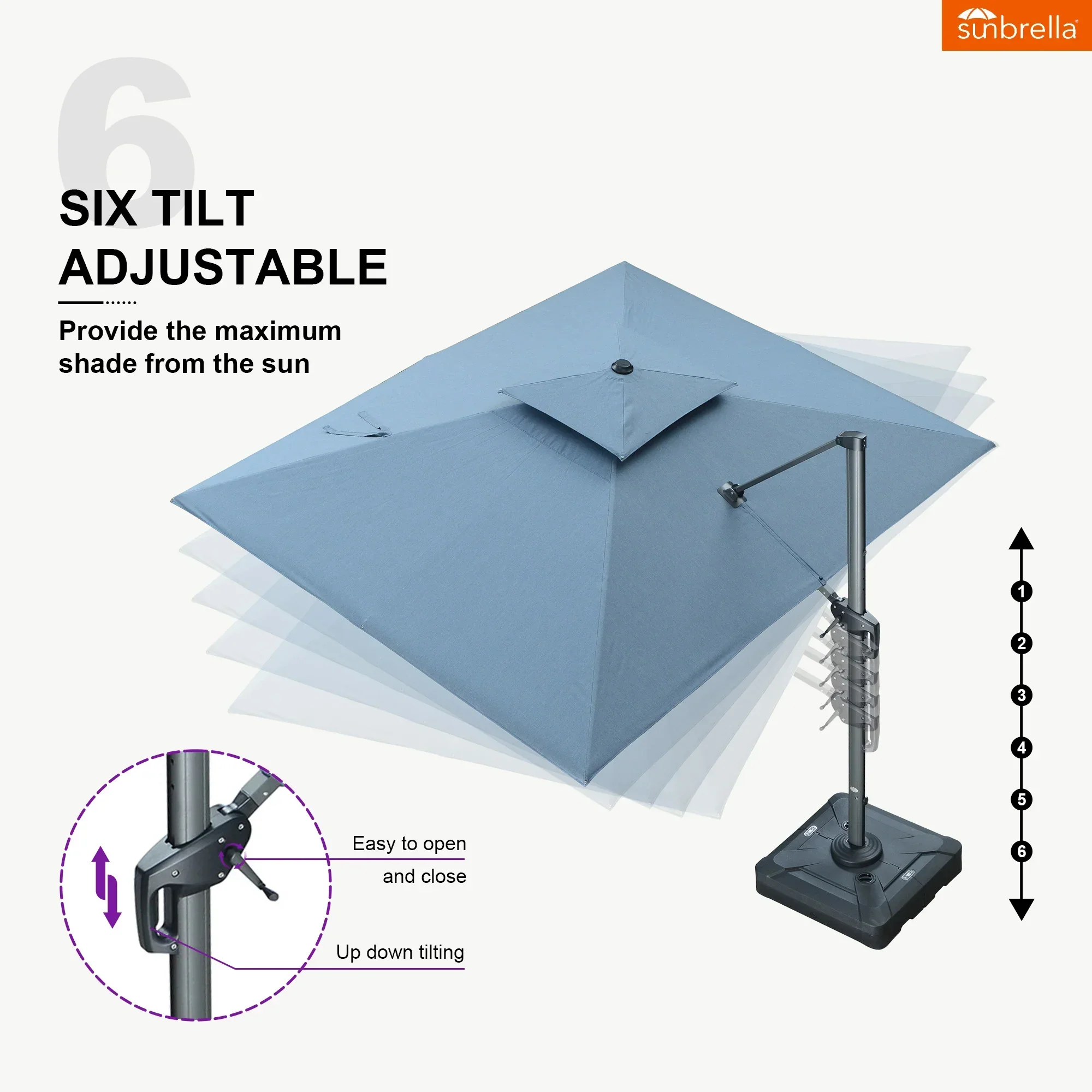 sunbrella®

6

SIX TILT ADJUSTABLE

Provide the maximum shade from the sun

1
2
3
4
5
6

Easy to open and close

Up down tilting