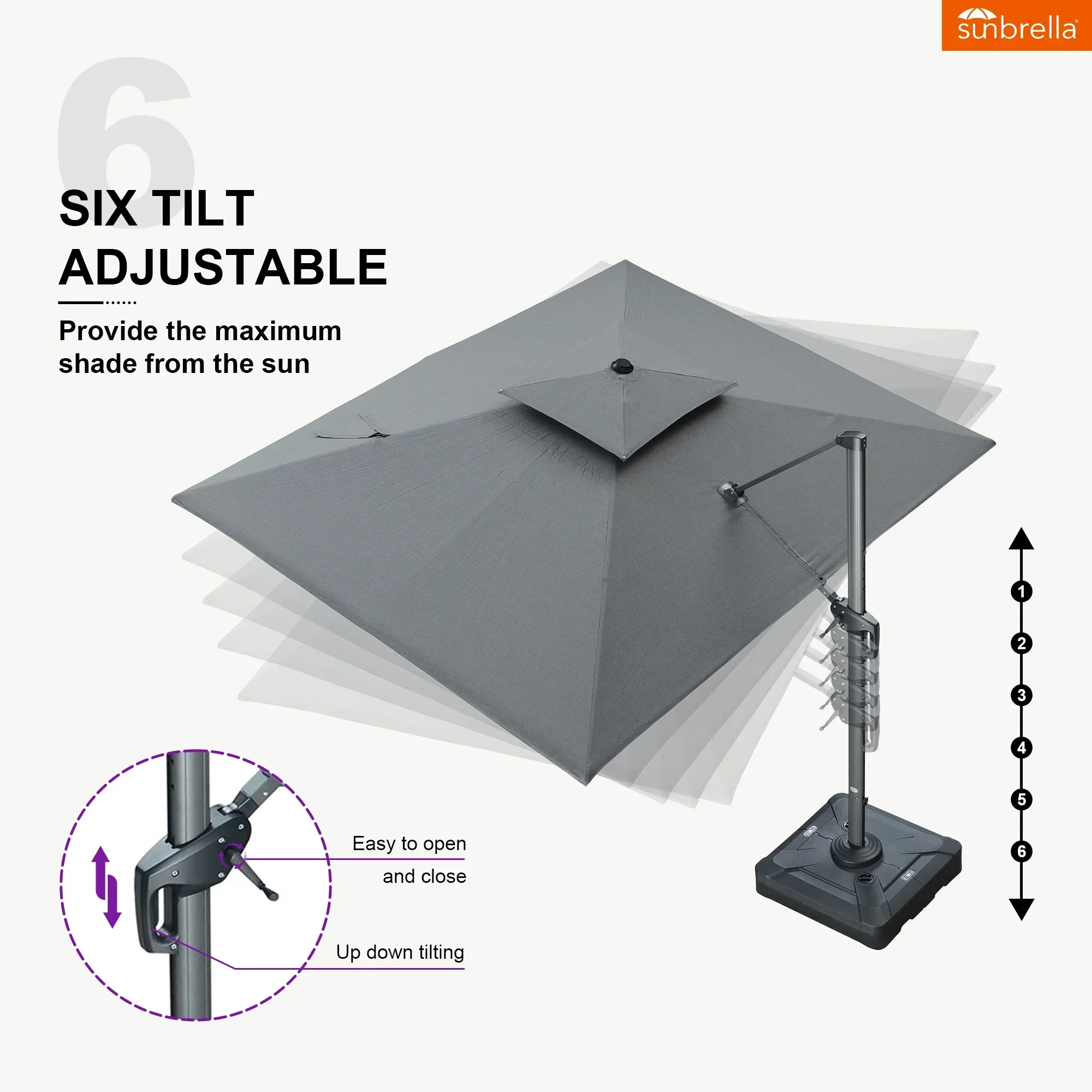 sunbrella

6

SIX TILT ADJUSTABLE

Provide the maximum shade from the sun

1
2
3
4
5
6

Easy to open and close

Up down tilting