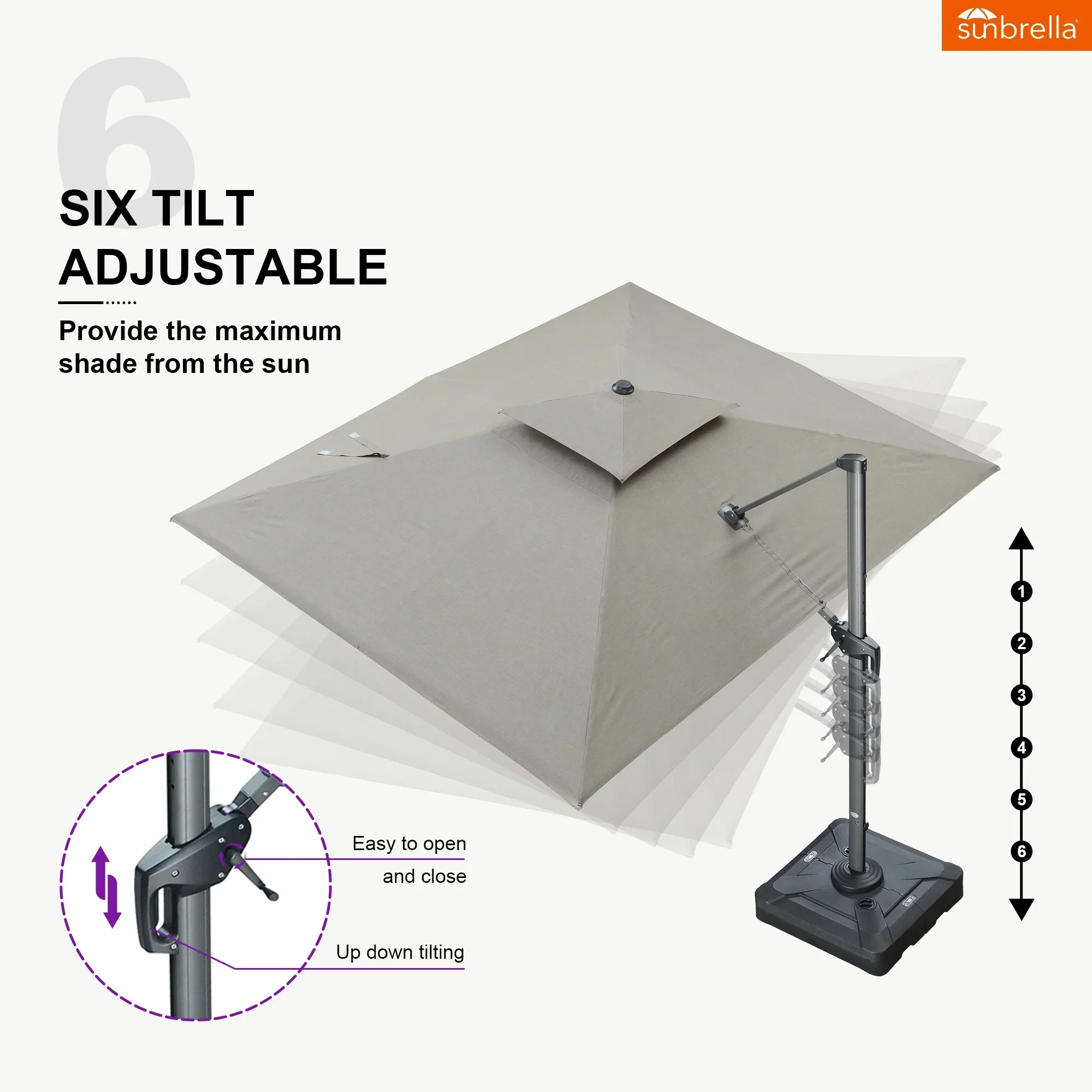 sunbrella

6

SIX TILT ADJUSTABLE

Provide the maximum shade from the sun

1
2
3
4
5
6

Easy to open and close

Up down tilting