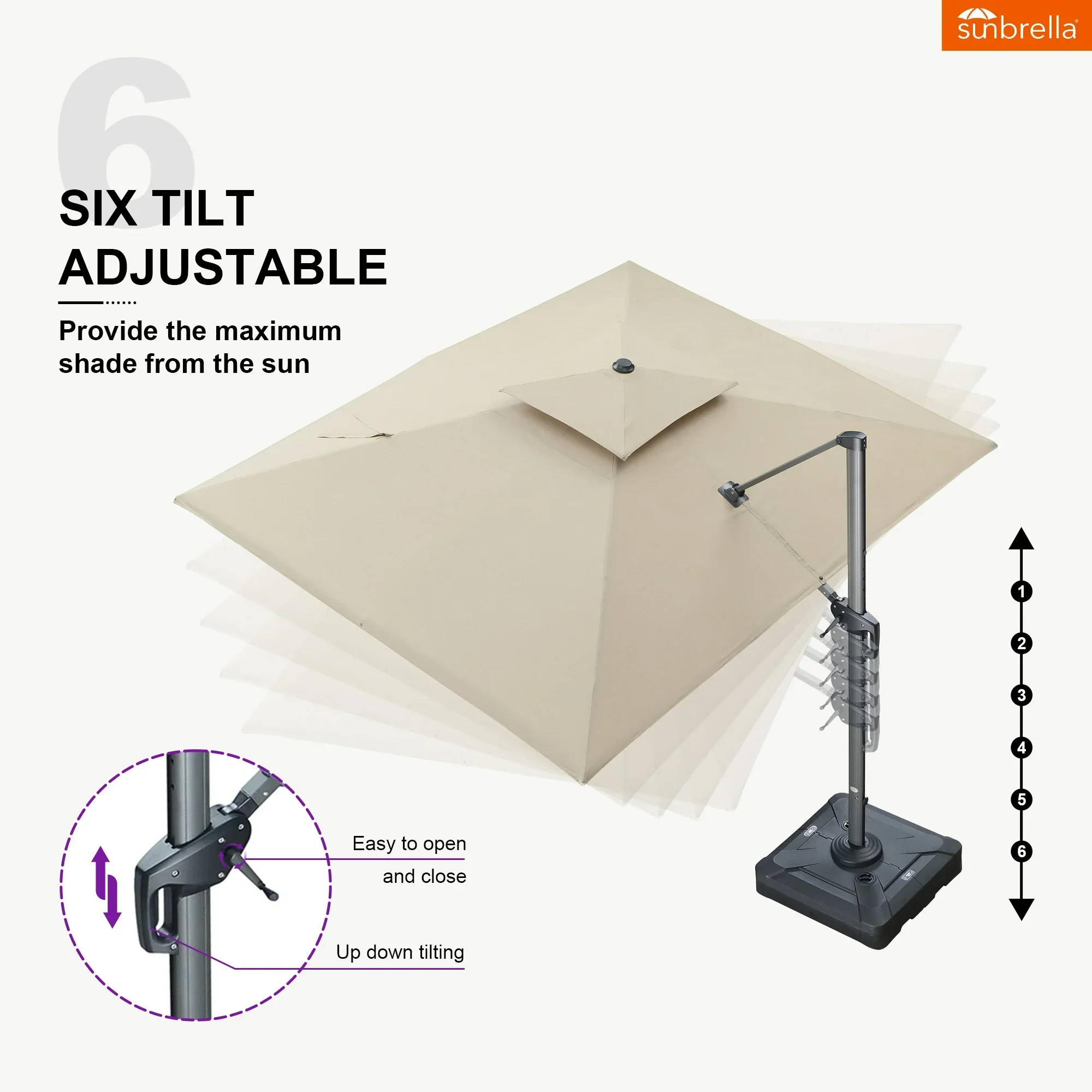 sunbrella

6

SIX TILT ADJUSTABLE

Provide the maximum shade from the sun

1
2
3
4
5
6

Easy to open and close

Up down tilting