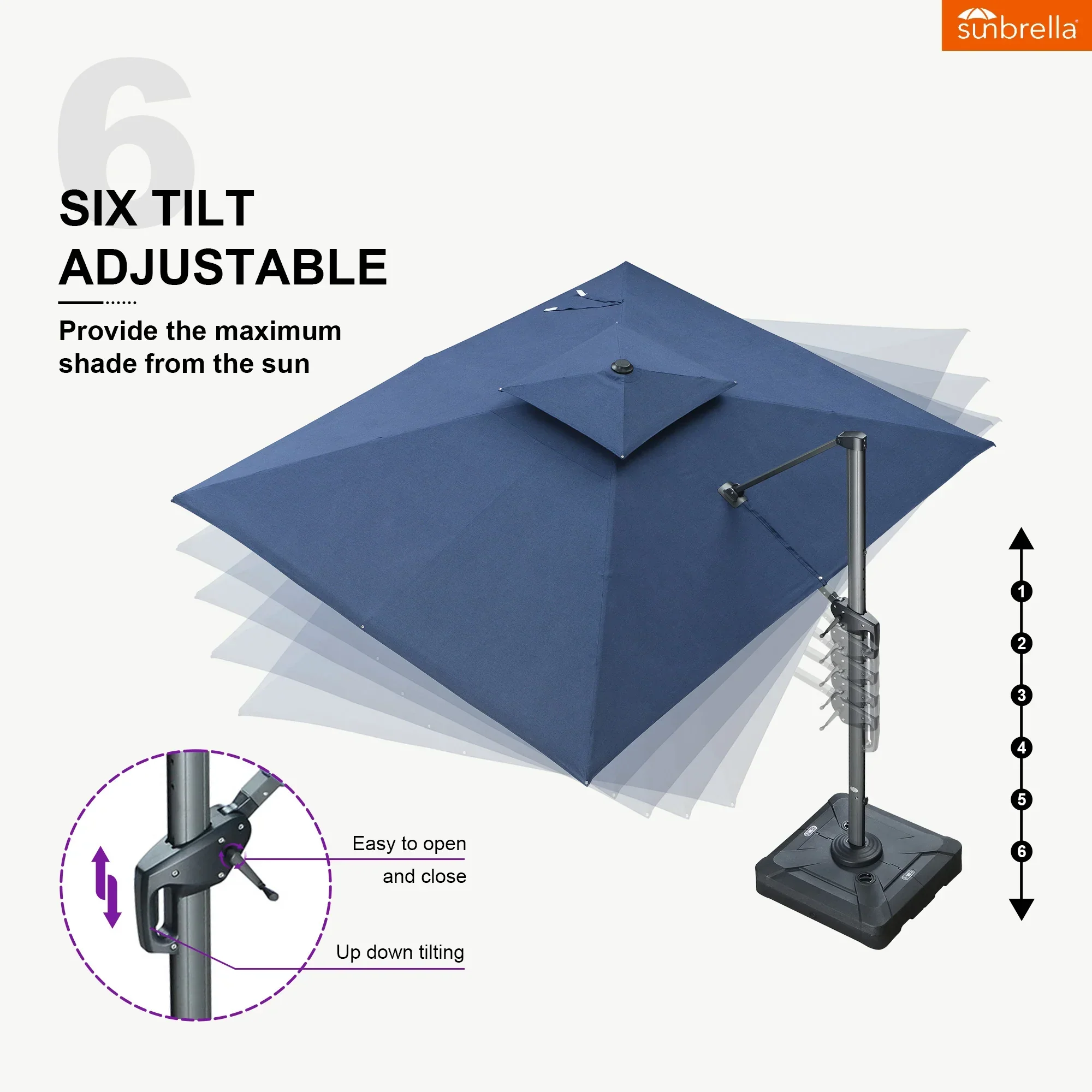 sunbrella

6

SIX TILT ADJUSTABLE

Provide the maximum shade from the sun

1
2
3
4
5
6

Easy to open and close

Up down tilting