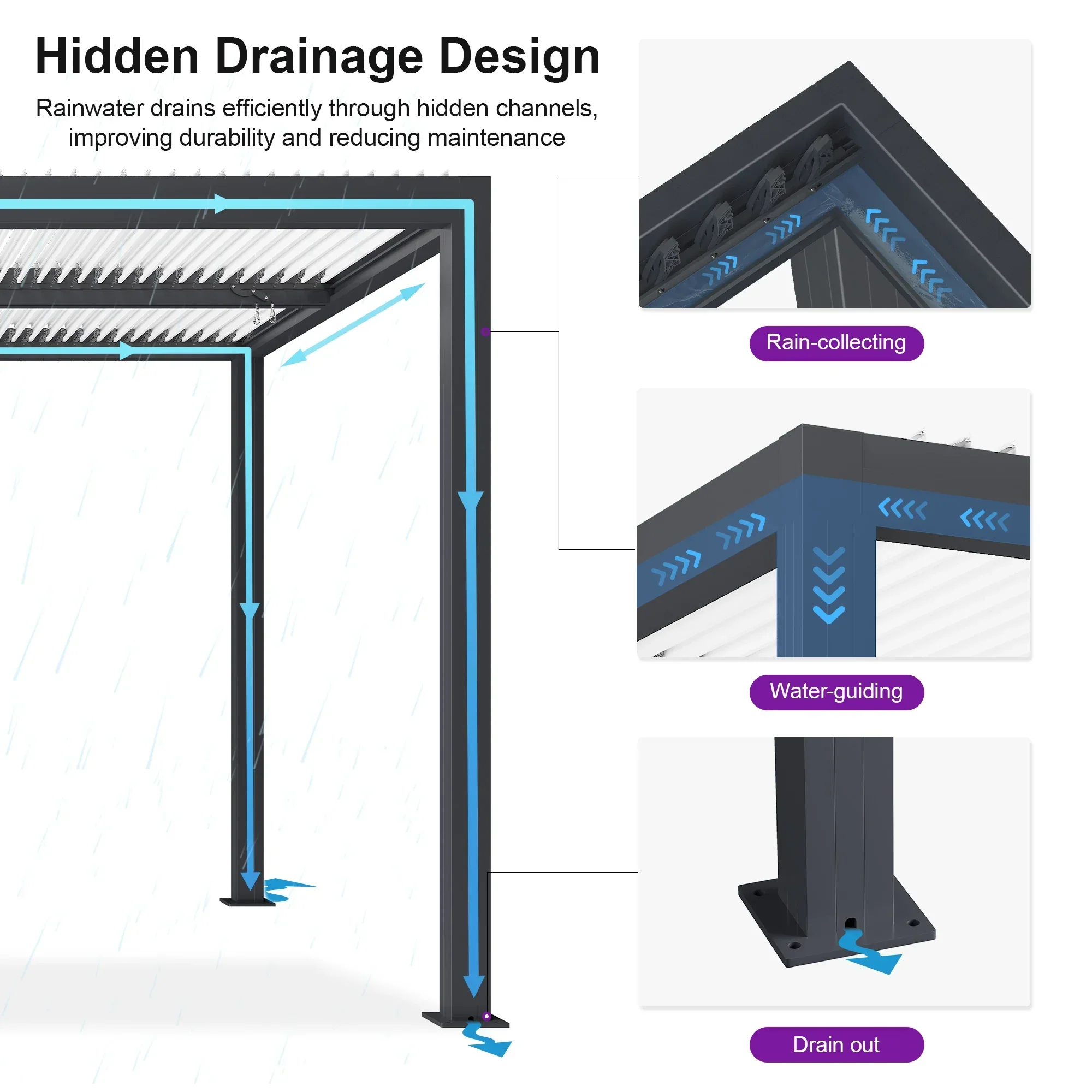 Hidden Drainage Design

Rainwater drains efficiently through hidden channels, improving durability and reducing maintenance

Rain-collecting

Water-guiding

Drain out