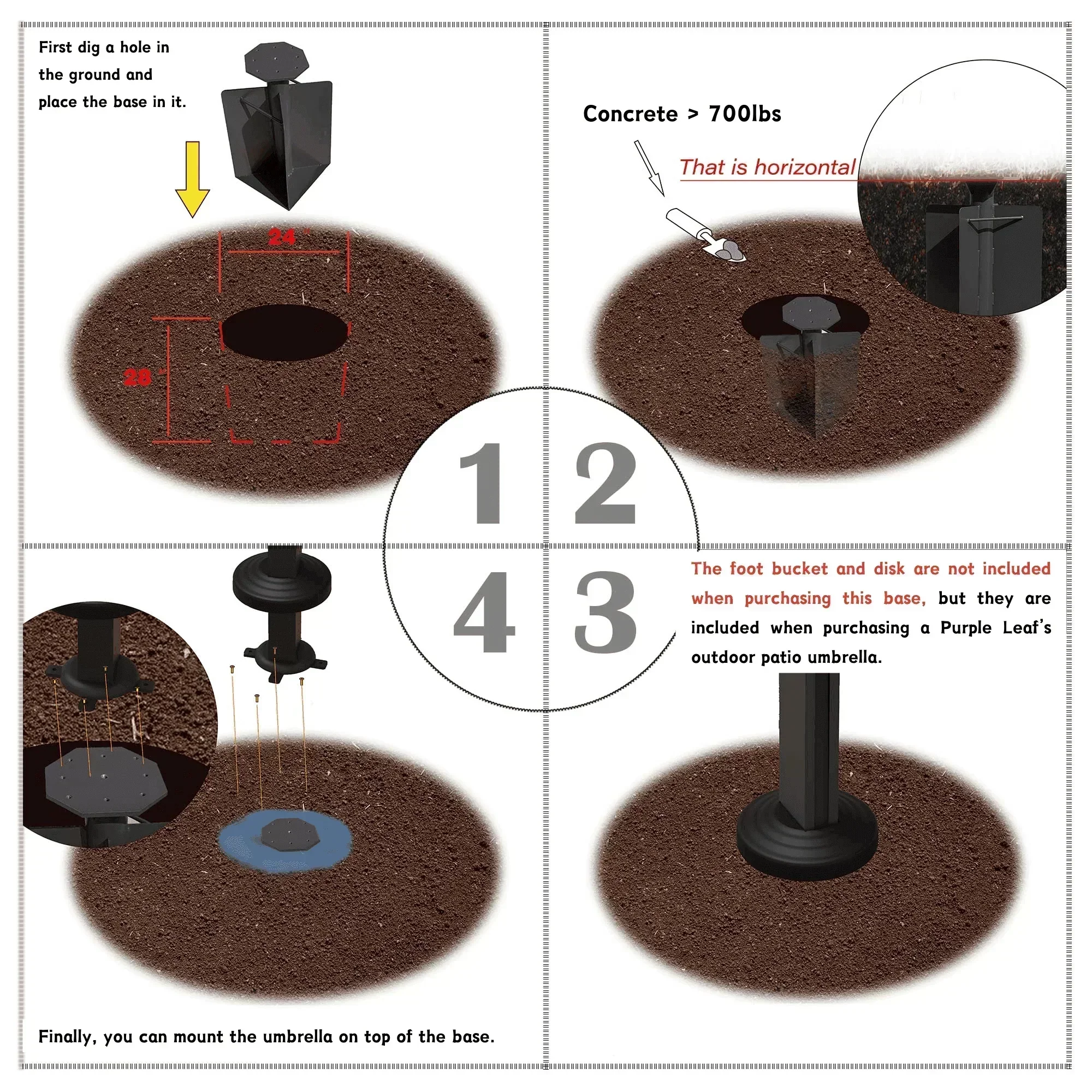 First dig a hole in the ground and place the base in it.

24 "

28 "

Concrete > 700lbs

That is horizontal

1 2

4 3

The foot bucket and disk are not included when purchasing this base, but they are included when purchasing a Purple Leaf's outdoor patio umbrella.

Finally, you can mount the umbrella on top of the base.