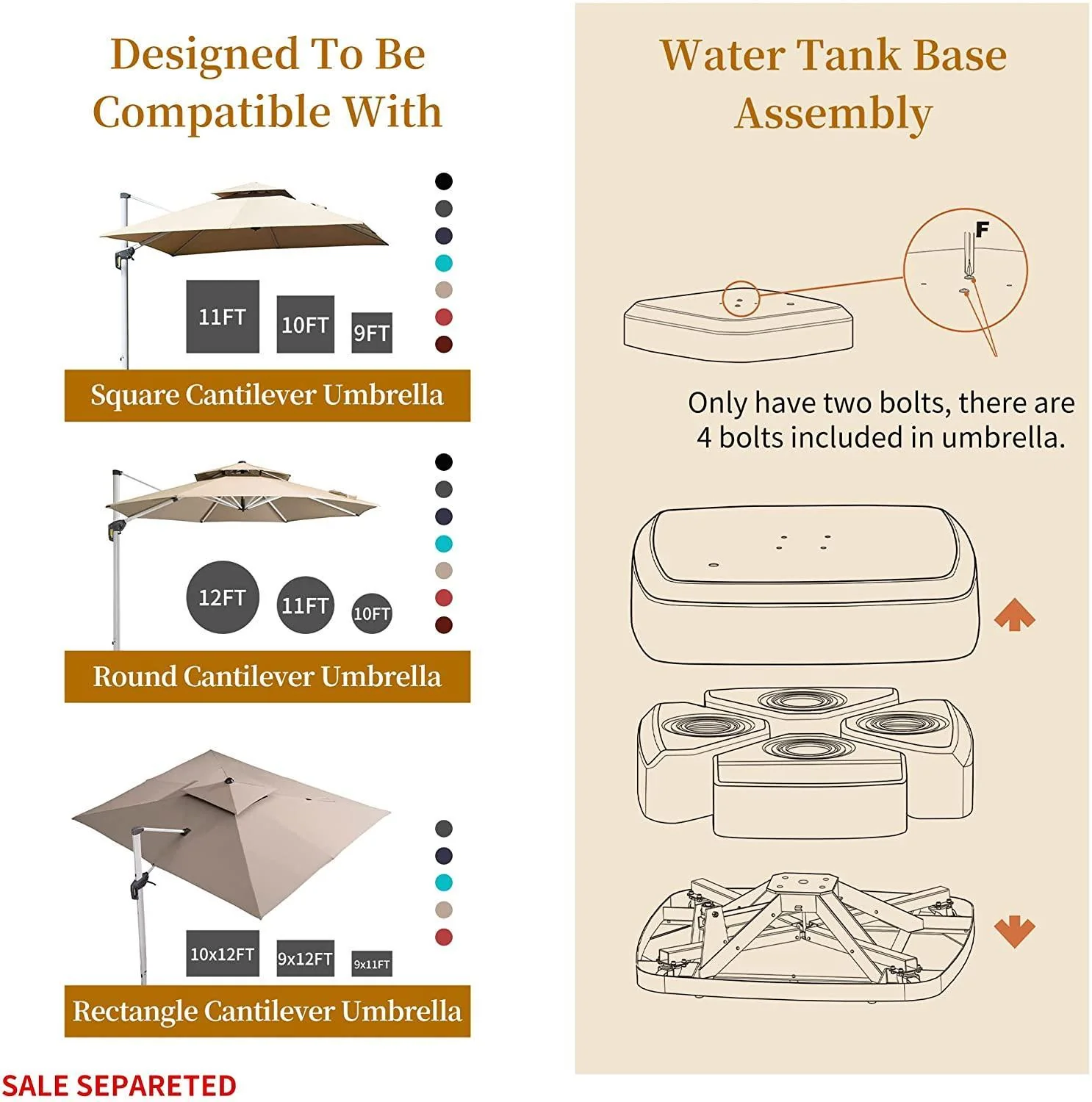 Designed To Be Compatible With

11FT
10FT
9FT

Square Cantilever Umbrella

12FT
11FT
10FT

Round Cantilever Umbrella

10x12FT
9x12FT
9x11FT

Rectangle Cantilever Umbrella

SALE SEPARETED

Water Tank Base Assembly

F

Only have two bolts, there are 4 bolts included in umbrella.